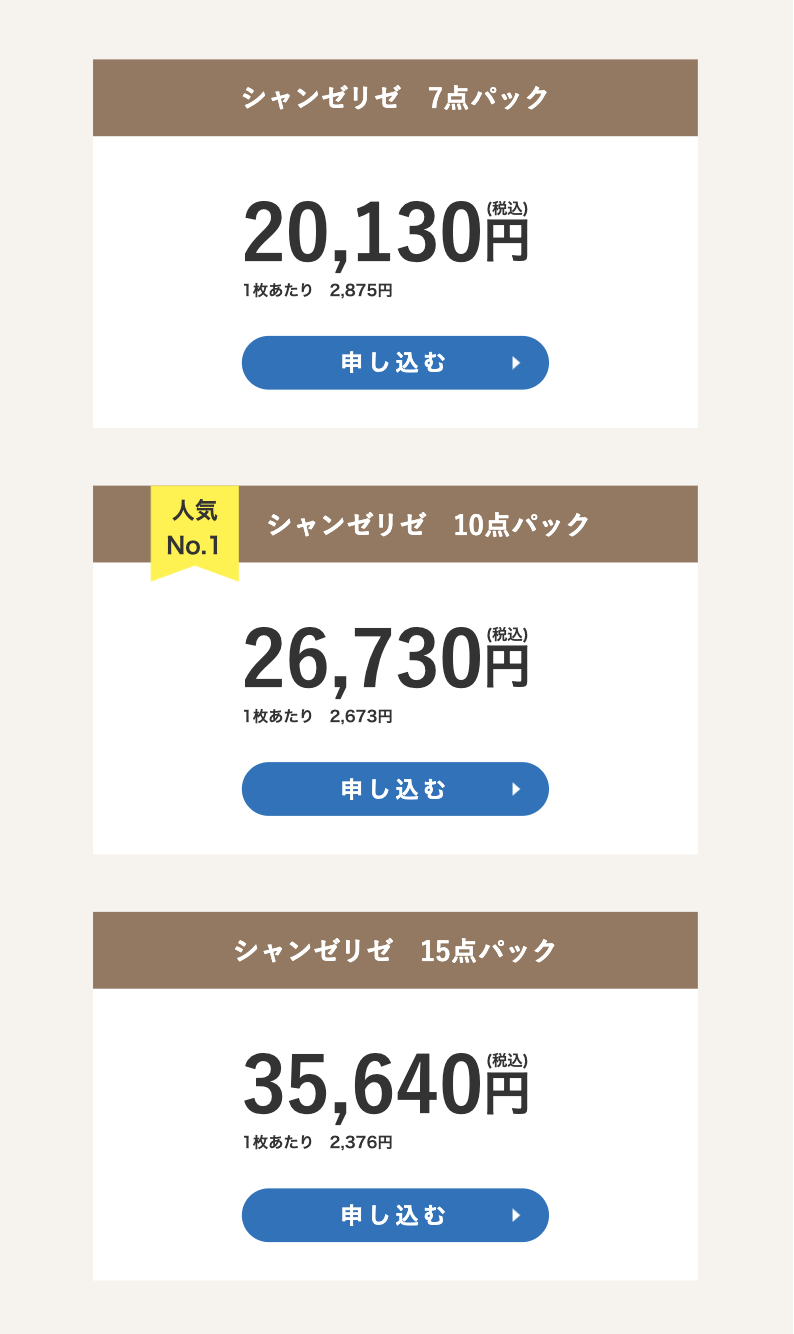 シャンゼリゼ 7点パック

20,130円(税込)

1枚あたり 2,875円

申し込む

人気
No.1

シャンゼリゼ 10点パック

26,730円(税込)

1枚あたり 2,673円

申し込む

シャンゼリゼ 15点パック

35,640円(税込)

1枚あたり 2,376円

申し込む